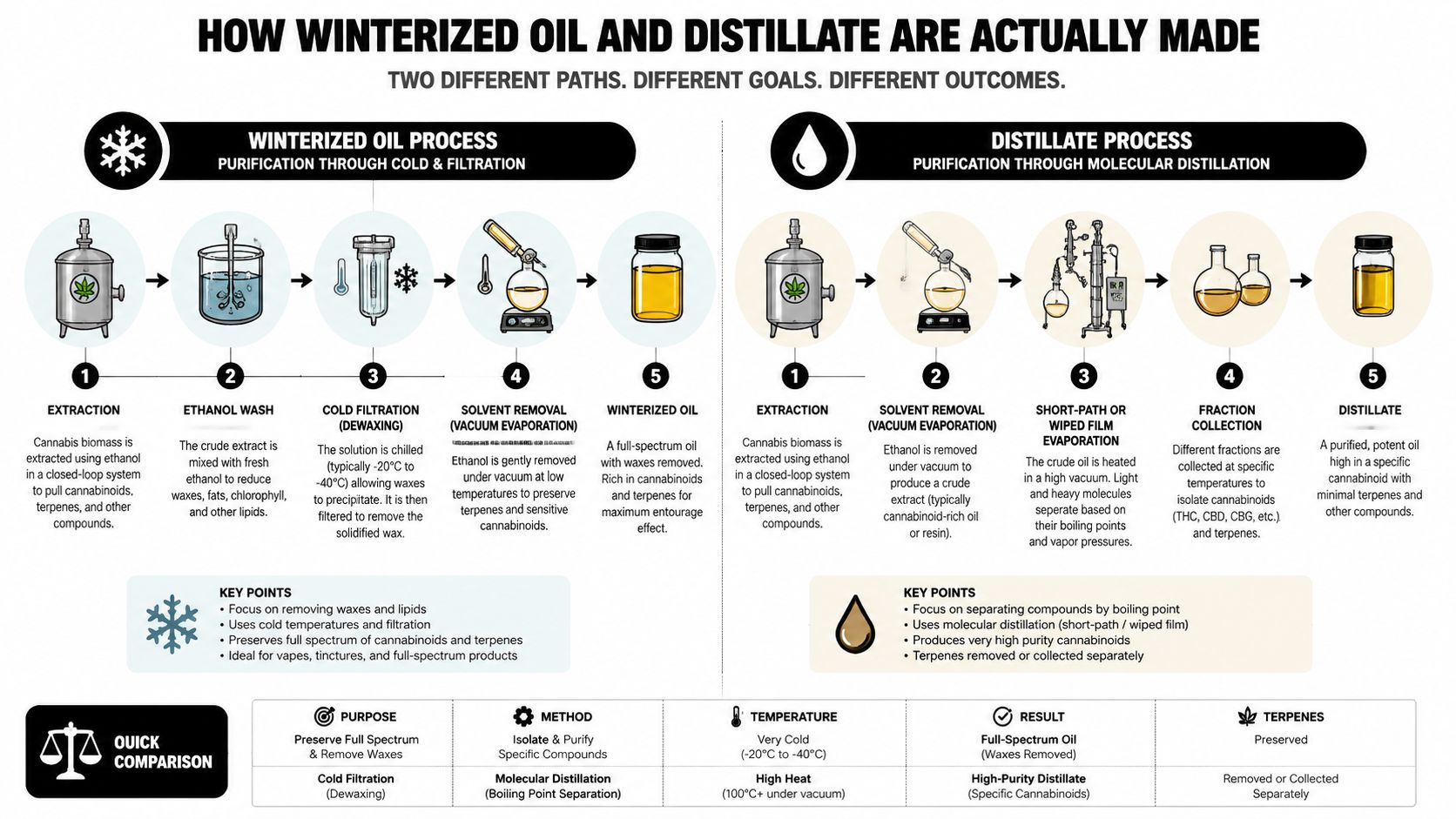 HOW WINTERIZED OIL AND DISTILLATE ARE ACTUALLY MADE

TWO DIFFERENT PATHS. DIFFERENT GOALS. DIFFERENT OUTCOMES.

WINTERIZED OIL PROCESS
PURIFICATION THROUGH COLD & FILTRATION

1
EXTRACTION
Cannabis biomass is extracted using ethanol in a closed-loop system to pull cannabinoids, terpenes, and other compounds.

2
ETHANOL WASH
The crude extract is mixed with fresh ethanol to reduce waxes, fats, chlorophyll, and other lipids.

3
COLD FILTRATION (DEWAXING)
The solution is chilled (typically -20°C to -40°C) allowing waxes to precipitate. It is then filtered to remove the solidified wax.

4
SOLVENT REMOVAL (VACUUM EVAPORATION)
Ethanol is gently removed under vacuum at low temperatures to preserve terpenes and sensitive cannabinoids.

5
WINTERIZED OIL
A full-spectrum oil with waxes removed. Rich in cannabinoids and terpenes for maximum entourage effect.

KEY POINTS
• Focus on removing waxes and lipids
• Uses cold temperatures and filtration
• Preserves full spectrum of cannabinoids and terpenes
• Ideal for vapes, tinctures, and full-spectrum products

DISTILLATE PROCESS
PURIFICATION THROUGH MOLECULAR DISTILLATION

1
EXTRACTION
Cannabis biomass is extracted using ethanol in a closed-loop system to pull cannabinoids, terpenes, and other compounds.

2
SOLVENT REMOVAL (VACUUM EVAPORATION)
Ethanol is removed under vacuum to produce a crude extract (typically cannabinoid-rich oil or resin).

3
SHORT-PATH OR WIPED FILM EVAPORATION
The crude oil is heated in a high vacuum. Light and heavy molecules seperate based on their boiling points and vapor pressures.

4
FRACTION COLLECTION
Different fractions are collected at specific temperatures to isolate cannabinoids (THC, CBD, CBG, etc.) and terpenes.

5
DISTILLATE
A purified, potent oil high in a specific cannabinoid with minimal terpenes and other compounds.

KEY POINTS
• Focus on separating compounds by boiling point
• Uses molecular distillation (short-path / wiped film)
• Produces very high purity cannabinoids
• Terpenes removed or collected separately

QUICK COMPARISON

| PURPOSE | METHOD | TEMPERATURE | RESULT | TERPENES |
|---|---|---|---|---|
| Preserve Full Spectrum & Remove Waxes | Isolate & Purify Specific Compounds | Very Cold (-20°C to -40°C) | Full-Spectrum Oil (Waxes Removed) | Preserved |
| Cold Filtration (Dewaxing) | Molecular Distillation (Boiling Point Separation) | High Heat (100°C+ under vacuum) | High-Purity Distillate (Specific Cannabinoids) | Removed or Collected Separately |