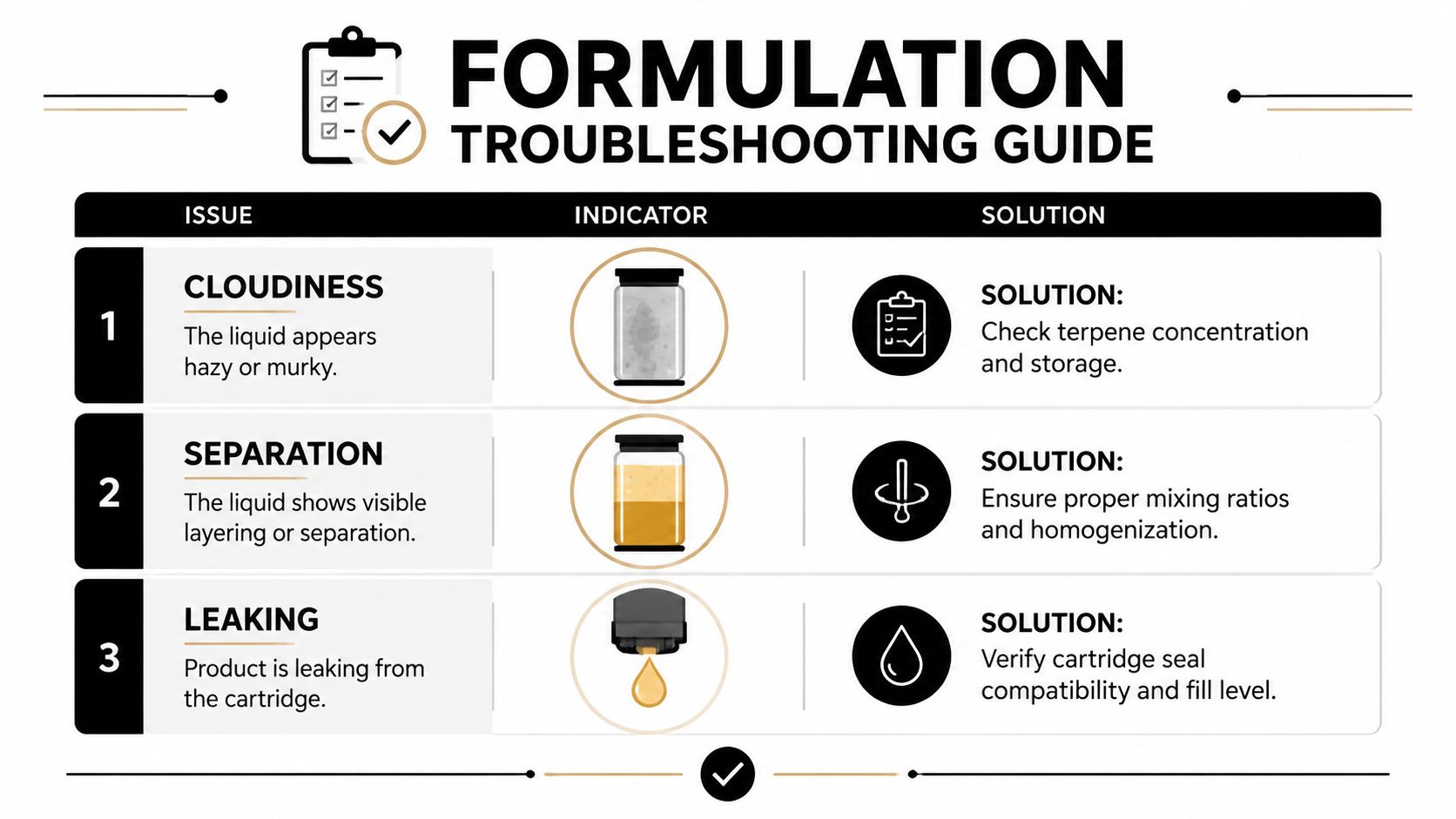 FORMULATION
TROUBLESHOOTING GUIDE

| | ISSUE | INDICATOR | SOLUTION |
|---|---|---|---|
| 1 | CLOUDINESS The liquid appears hazy or murky. | | SOLUTION: Check terpene concentration and storage. |
| 2 | SEPARATION The liquid shows visible layering or separation. | | SOLUTION: Ensure proper mixing ratios and homogenization. |
| 3 | LEAKING Product is leaking from the cartridge. | | SOLUTION: Verify cartridge seal compatibility and fill level. |