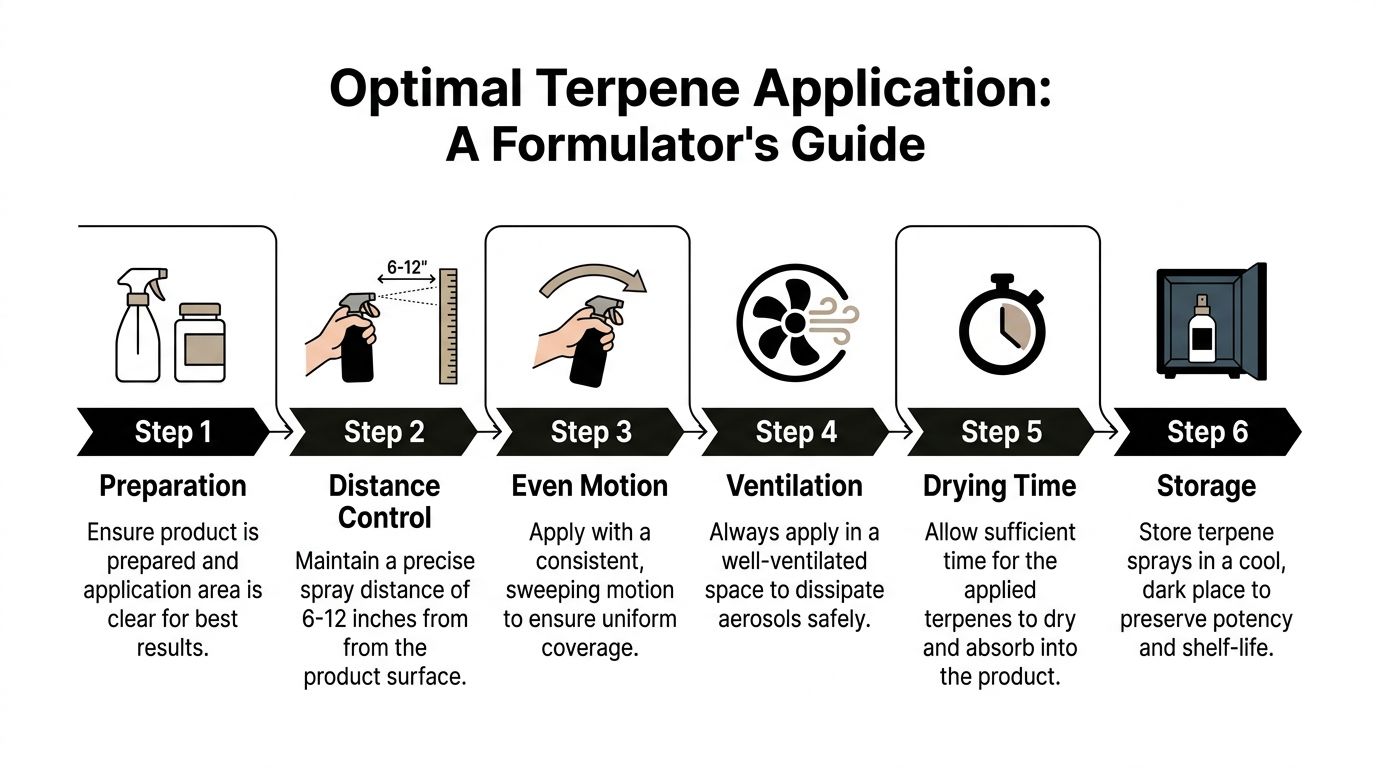 Optimal Terpene Application: A Formulator's Guide

6-12"

Step 1

Preparation

Ensure product is prepared and application area is clear for best results.

Step 2

Distance Control

Maintain a precise spray distance of 6-12 inches from from the product surface.

Step 3

Even Motion

Apply with a consistent, sweeping motion to ensure uniform coverage.

Step 4

Ventilation

Always apply in a well-ventilated space to dissipate aerosols safely.

Step 5

Drying Time

Allow sufficient time for the applied terpenes to dry and absorb into the product.

Step 6

Storage

Store terpene sprays in a cool, dark place to preserve potency and shelf-life.