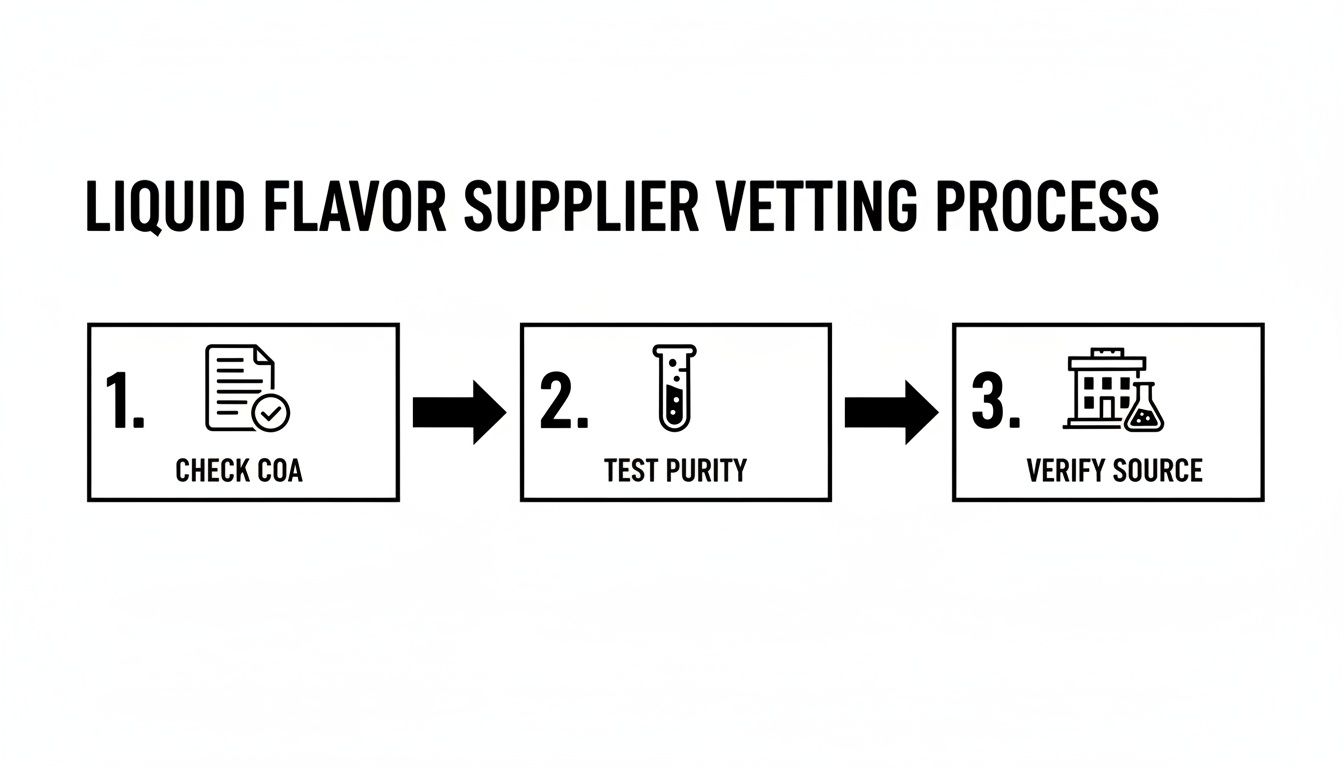 LIQUID FLAVOR SUPPLIER VETTING PROCESS

1.
CHECK COA

2.
TEST PURITY

3.
VERIFY SOURCE